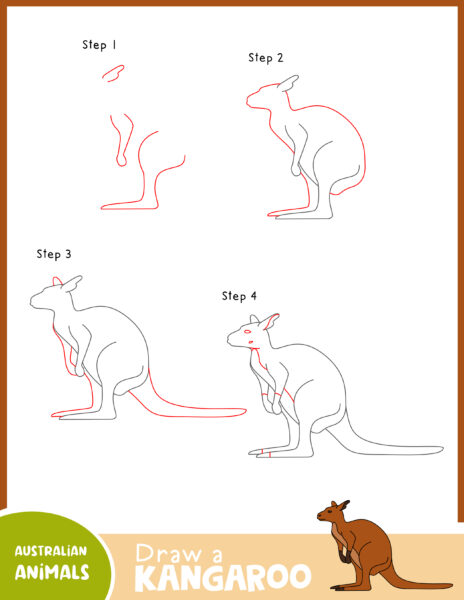 Step 1

Step 2

Step 3

Step 4

AUSTRALIAN
ANIMALS

Draw a
KANGAROO