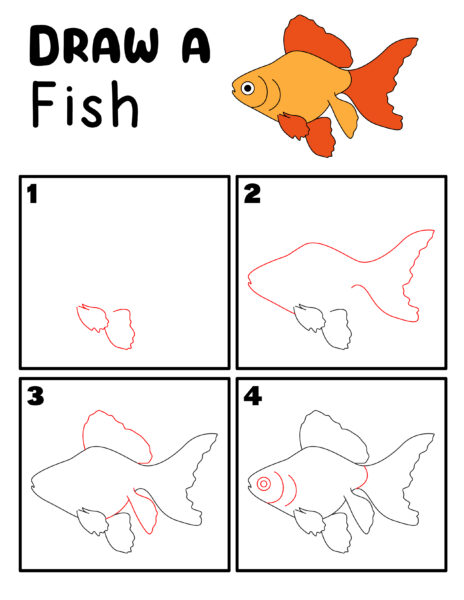 DRAW A
Fish

1

2

3

4