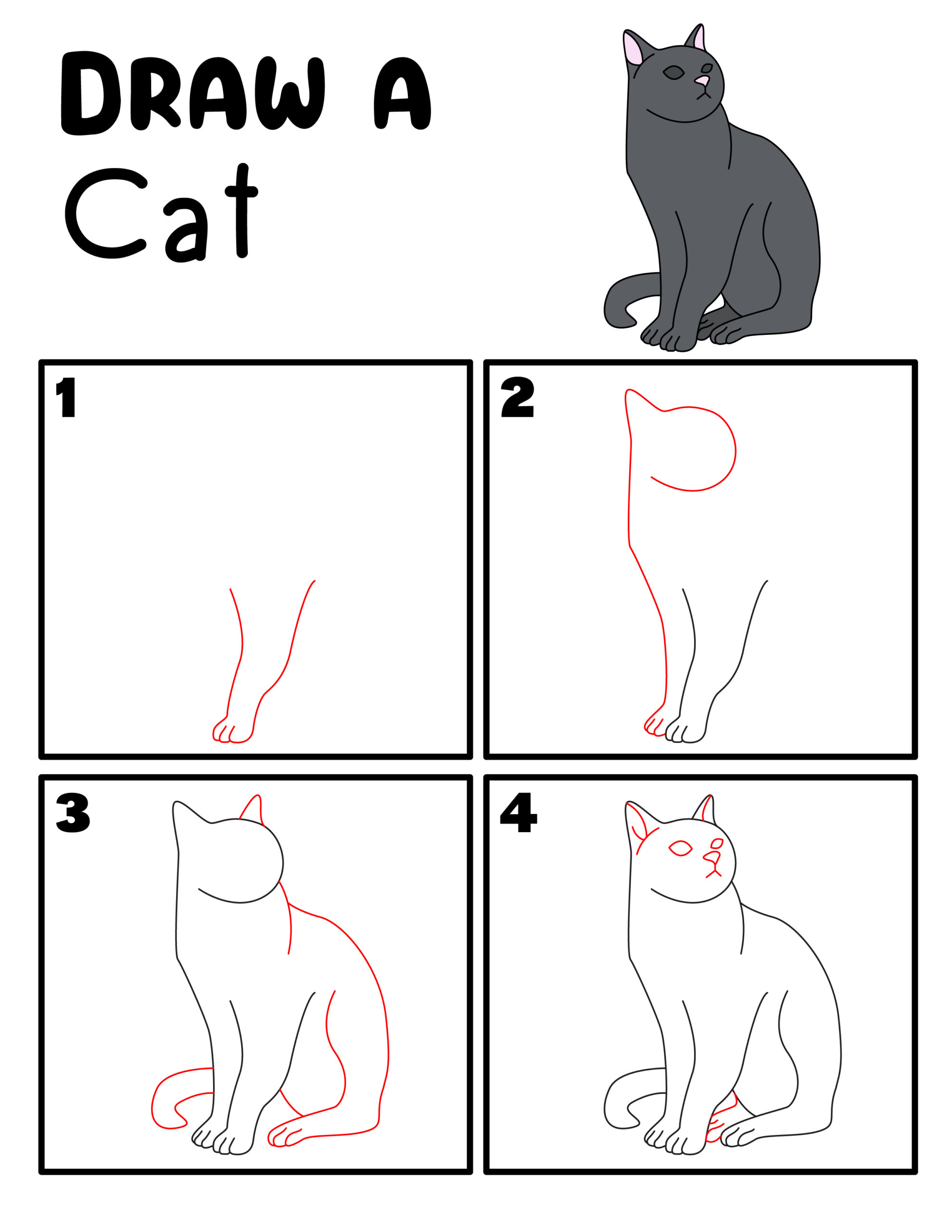 DRAW A
Cat

1

2

3

4