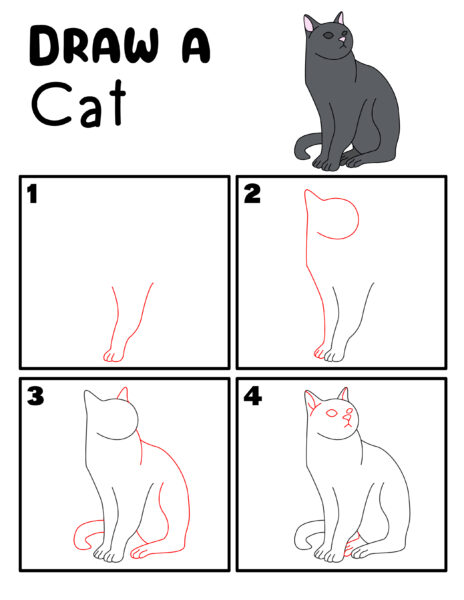 DRAW A
Cat

1

2

3

4