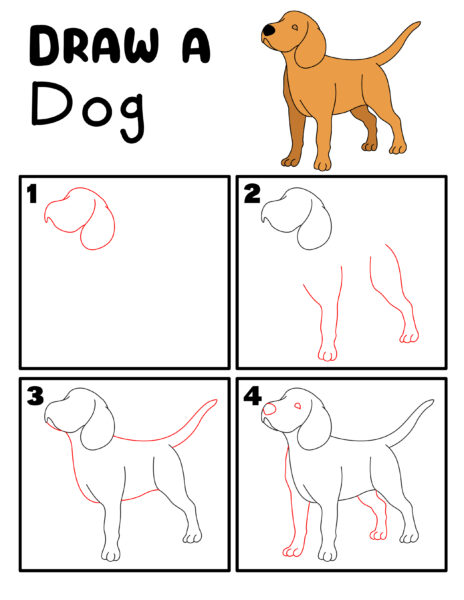 DRAW A
Dog

1

2

3

4