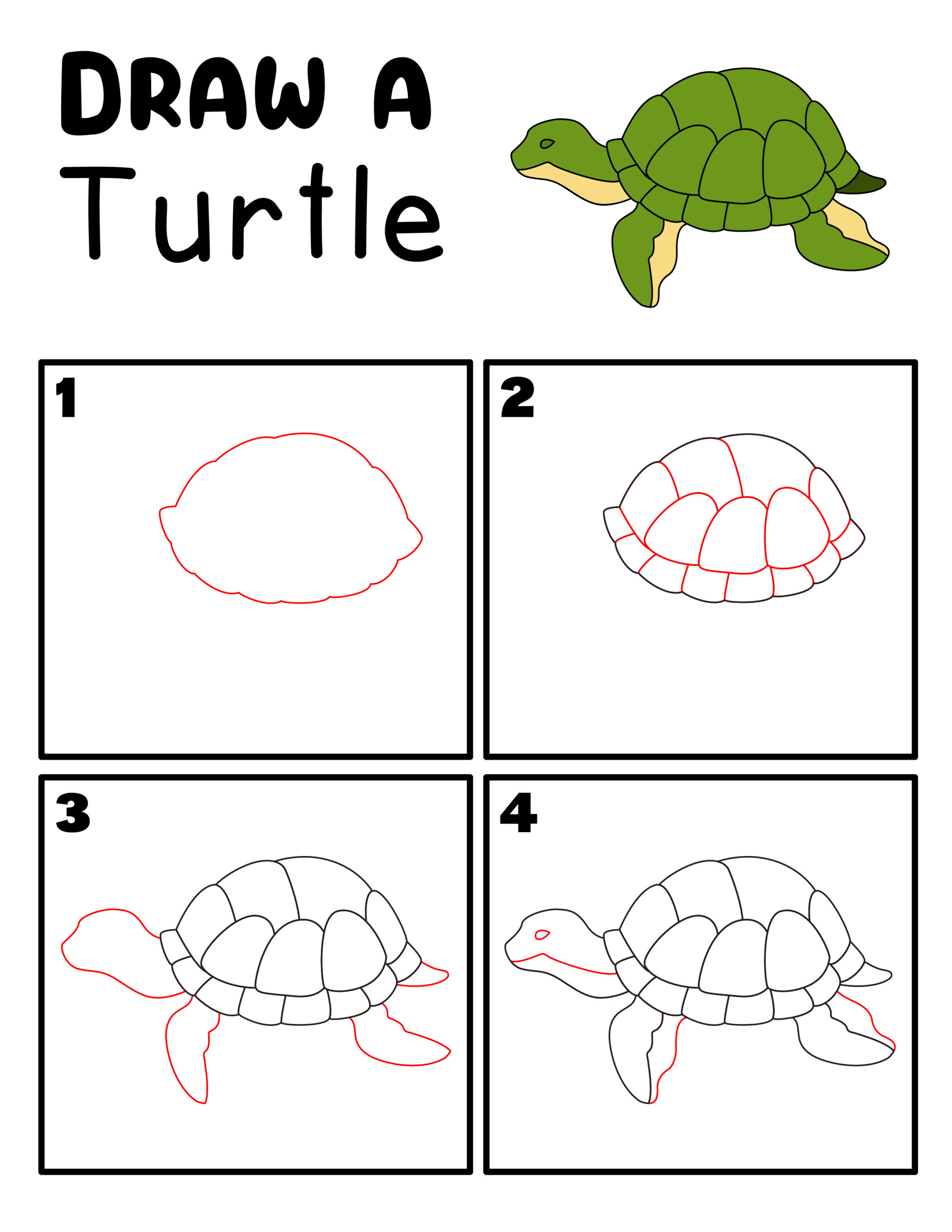 DRAW A
Turtle

1

2

3

4