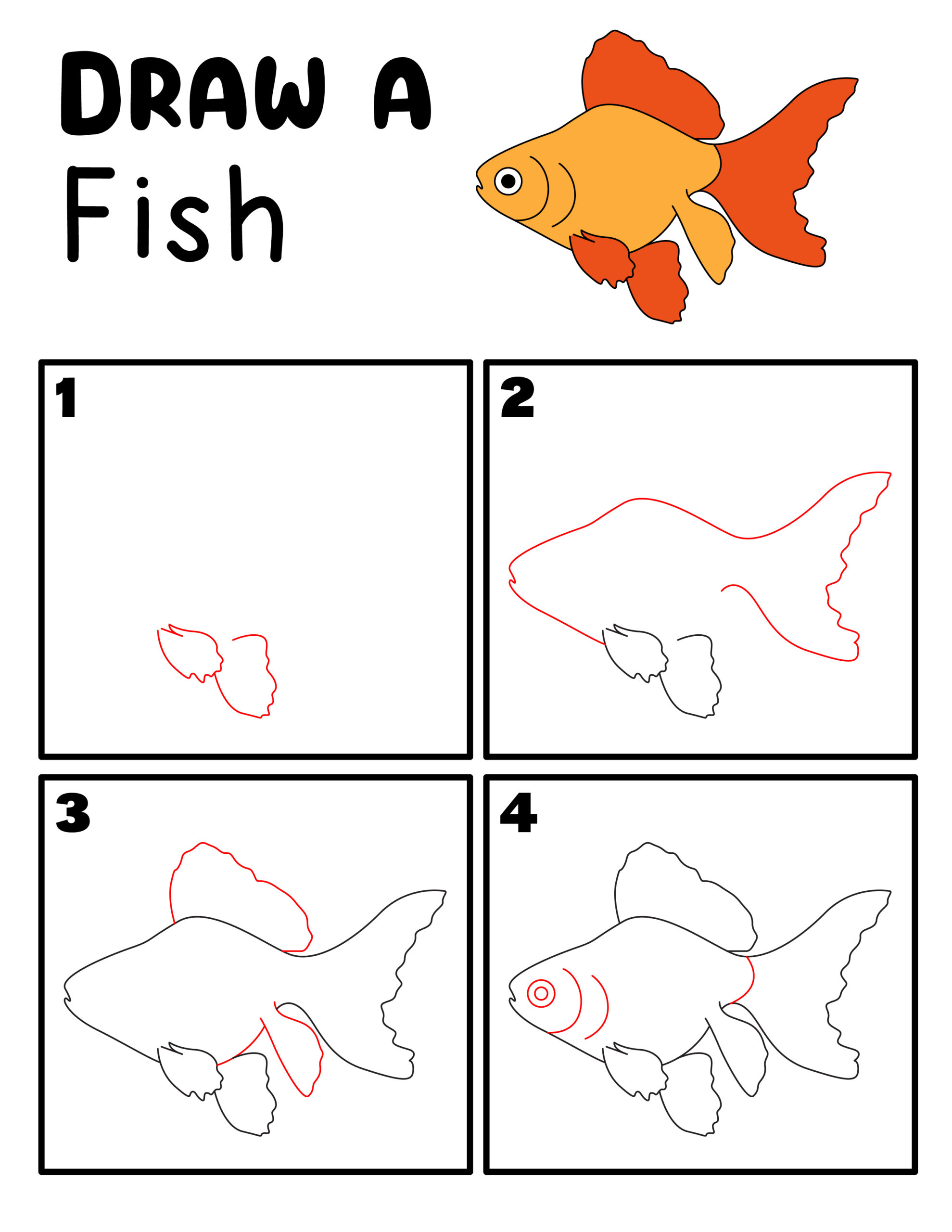 DRAW A
Fish

1

2

3

4