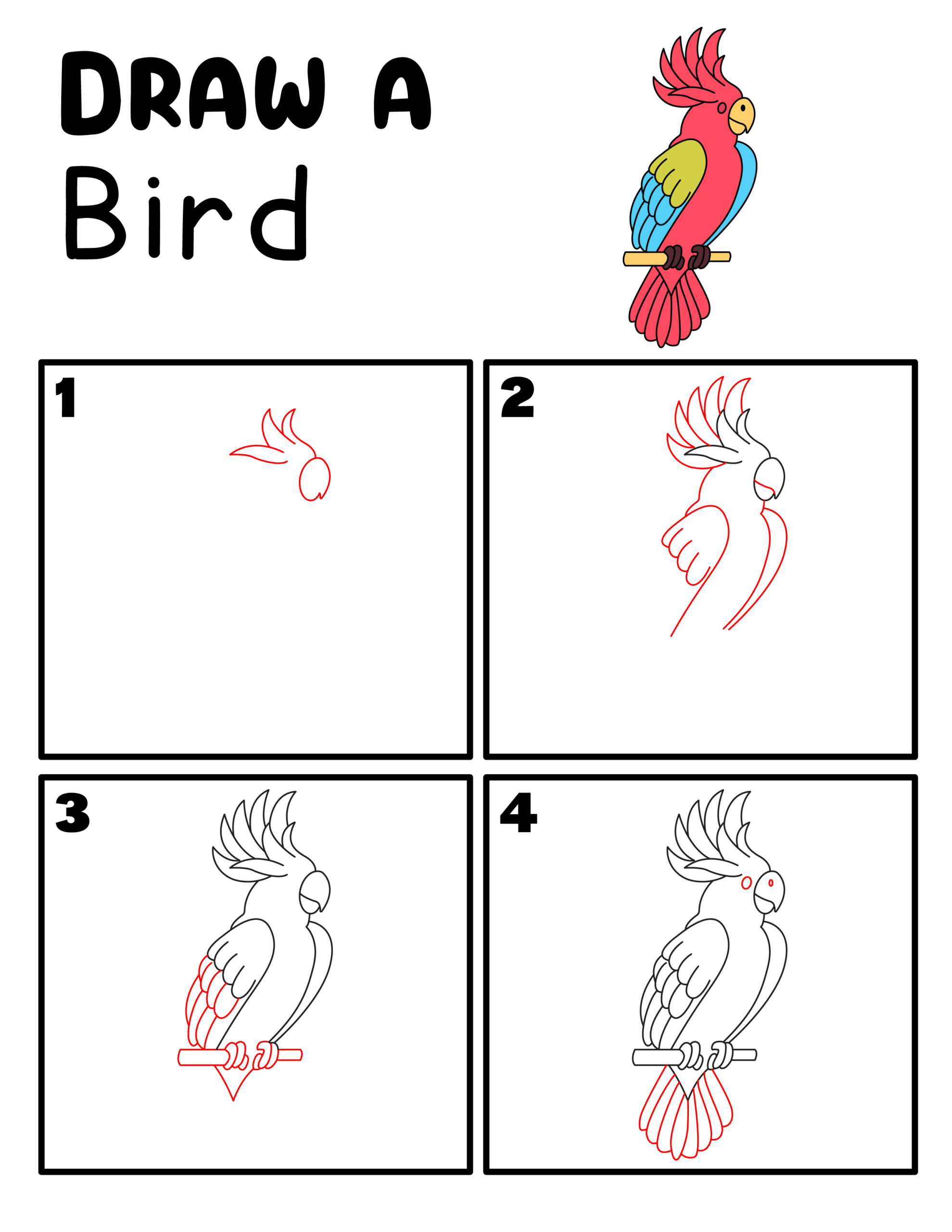 DRAW A
Bird

1

2

3

4